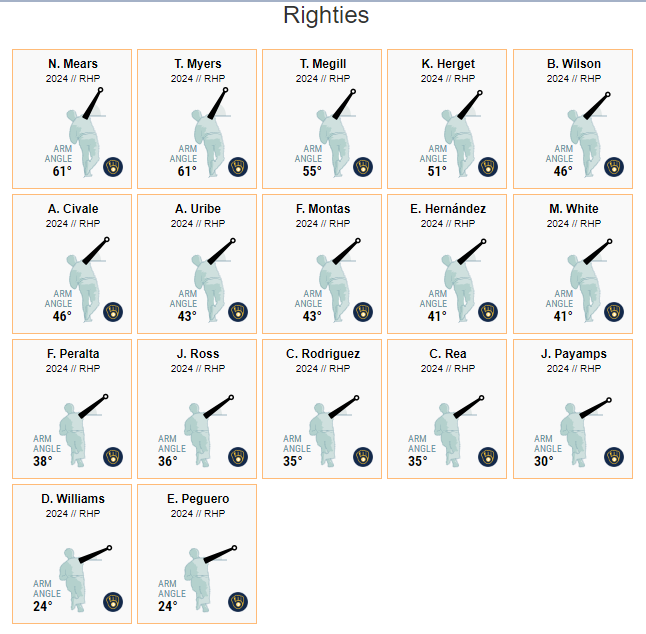 Righties

N. Mears
2024 // RHP
ARM ANGLE
61°

T. Myers
2024 // RHP
ARM ANGLE
61°

T. Megill
2024 // RHP
ARM ANGLE
55°

K. Herget
2024 // RHP
ARM ANGLE
51°

B. Wilson
2024 // RHP
ARM ANGLE
46°

A. Civale
2024 // RHP
ARM ANGLE
46°

A. Uribe
2024 // RHP
ARM ANGLE
43°

F. Montas
2024 // RHP
ARM ANGLE
43°

E. Hernández
2024 // RHP
ARM ANGLE
41°

M. White
2024 // RHP
ARM ANGLE
41°

F. Peralta
2024 // RHP
ARM ANGLE
38°

J. Ross
2024 // RHP
ARM ANGLE
36°

C. Rodriguez
2024 // RHP
ARM ANGLE
35°

C. Rea
2024 // RHP
ARM ANGLE
35°

J. Payamps
2024 // RHP
ARM ANGLE
30°

D. Williams
2024 // RHP
ARM ANGLE
24°

E. Peguero
2024 // RHP
ARM ANGLE
24°